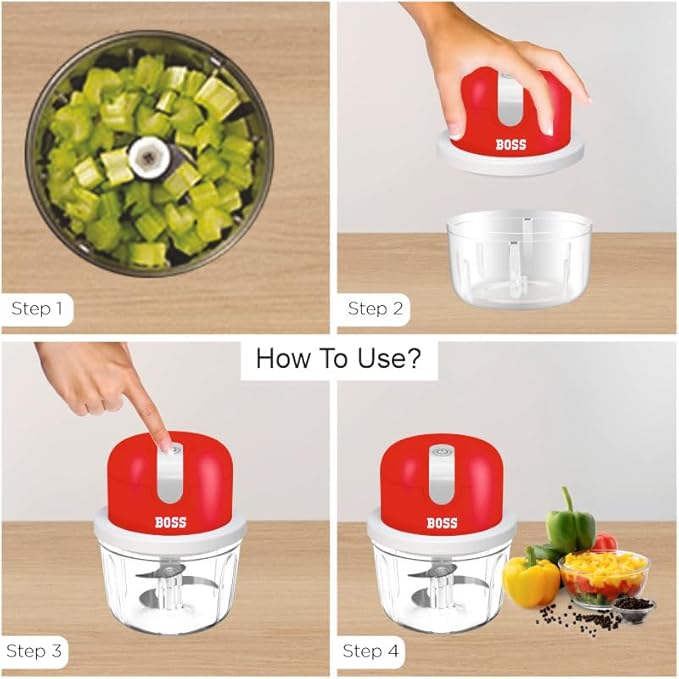 Step 1

BOSS

Step 2

How To Use?

BOSS

Step 3

BOSS

Step 4