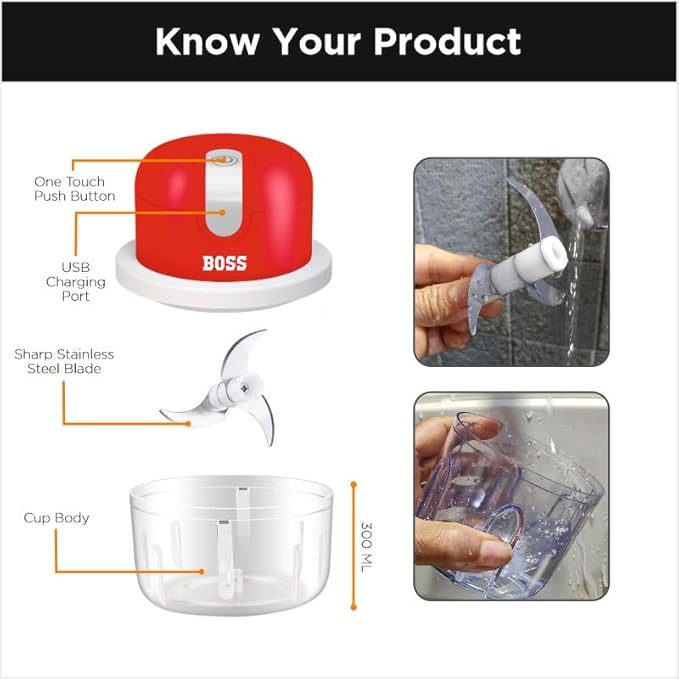 Know Your Product

One Touch Push Button

USB Charging Port

BOSS

Sharp Stainless Steel Blade

Cup Body

300 ML