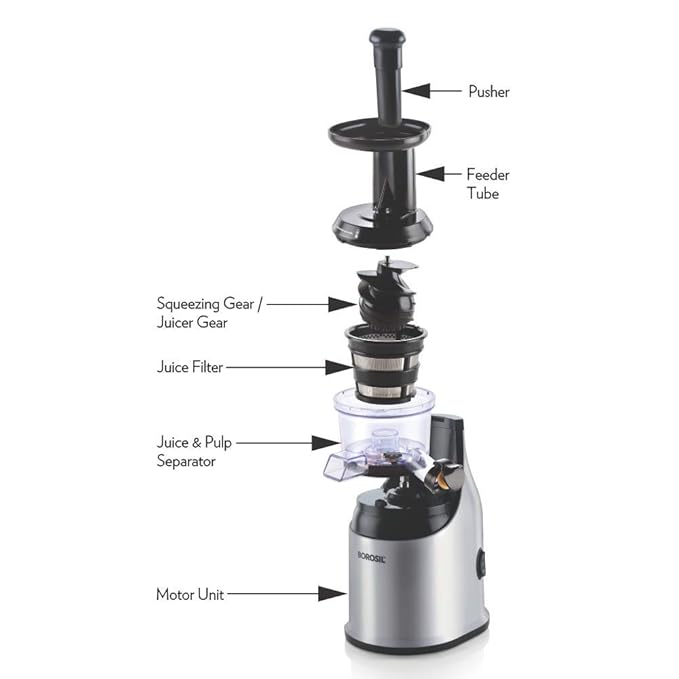 Pusher

Feeder Tube

Squeezing Gear / Juicer Gear

Juice Filter

Juice & Pulp Separator

BOROSIL

Motor Unit