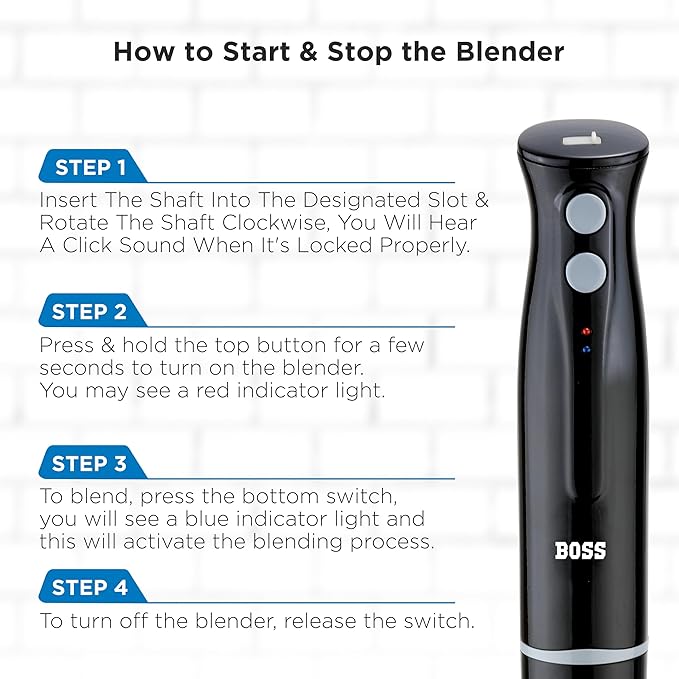 How to Start & Stop the Blender

STEP 1

Insert The Shaft Into The Designated Slot & Rotate The Shaft Clockwise, You Will Hear A Click Sound When It's Locked Properly.

STEP 2

Press & hold the top button for a few seconds to turn on the blender. You may see a red indicator light.

STEP 3

To blend, press the bottom switch, you will see a blue indicator light and this will activate the blending process.

STEP 4

To turn off the blender, release the switch.

BOSS